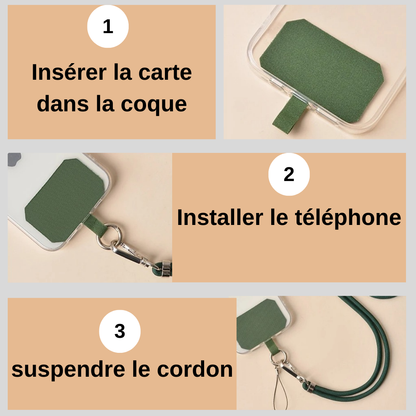 1

Insérer la carte dans la coque

2

Installer le téléphone

3

suspendre le cordon