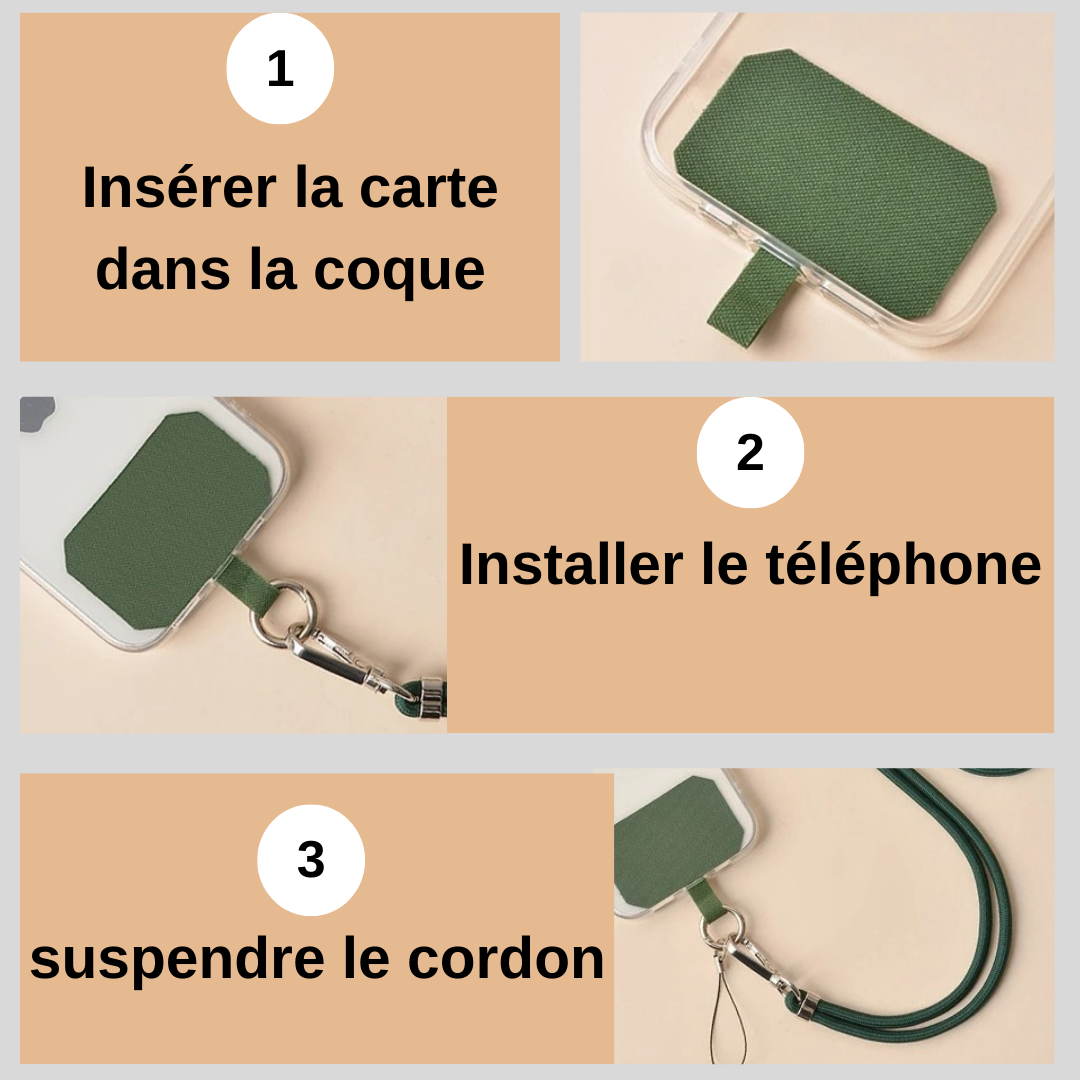 1

Insérer la carte dans la coque

2

Installer le téléphone

3

suspendre le cordon